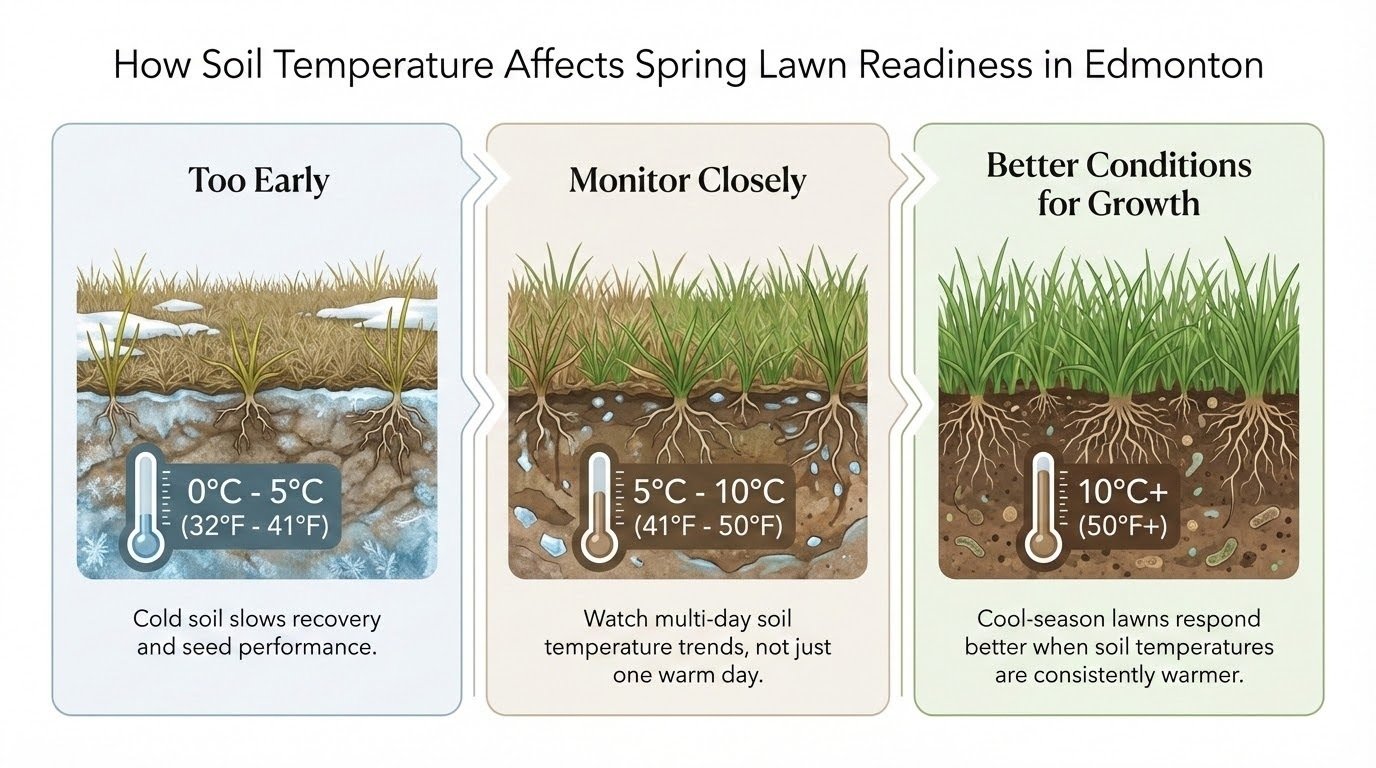 How Soil Temperature Affects Spring Lawn Readiness in Edmonton

Too Early

0°C - 5°C
(32°F - 41°F)

Cold soil slows recovery and seed performance.

Monitor Closely

5°C - 10°C
(41°F - 50°F)

Watch multi-day soil temperature trends, not just one warm day.

Better Conditions for Growth

10°C+
(50°F+)

Cool-season lawns respond better when soil temperatures are consistently warmer.